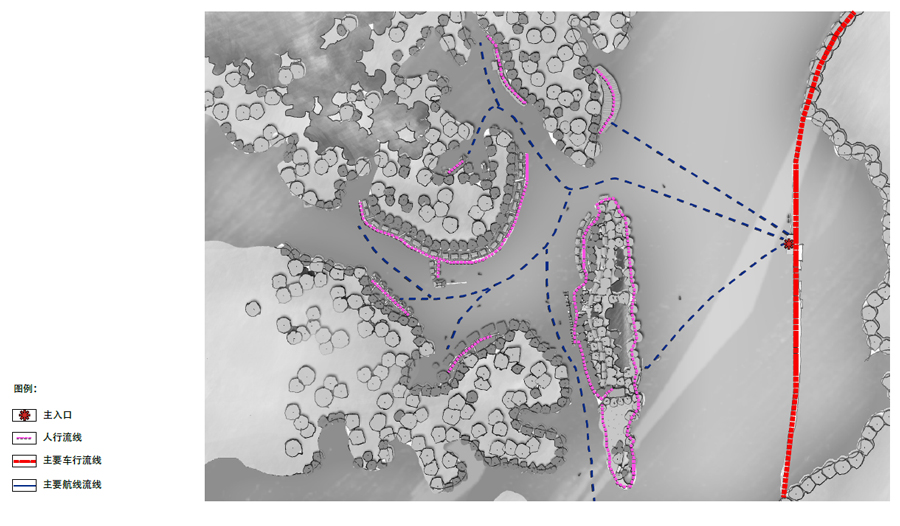 图例:

主入口

人行流线

主要车行流线

主要航线流线